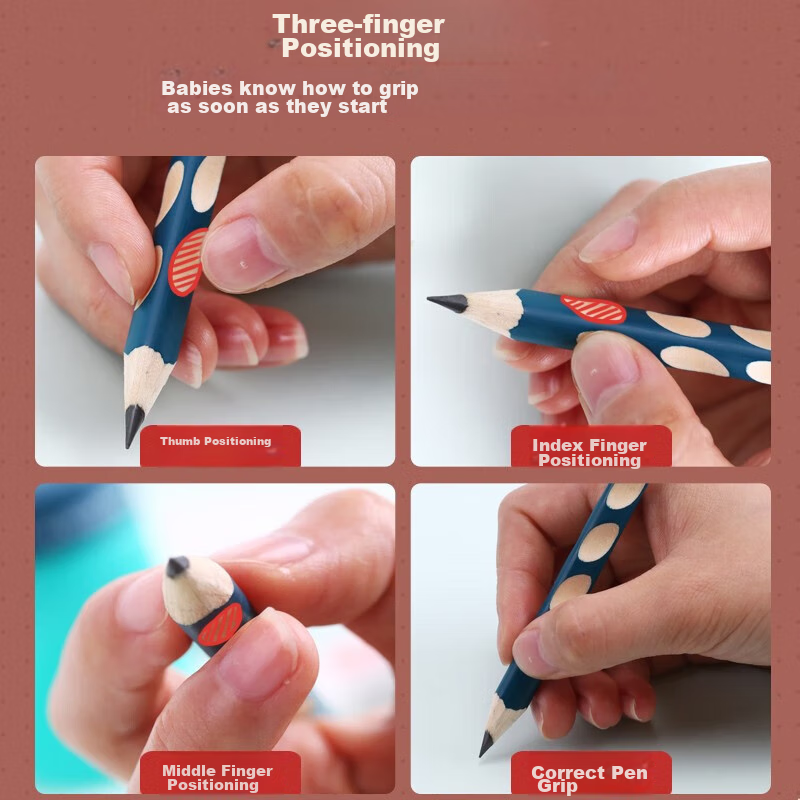 Three-finger Positioning

Babies know how to grip as soon as they start

Thumb Positioning

Index Finger Positioning

Middle Finger Positioning

Correct Pen Grip