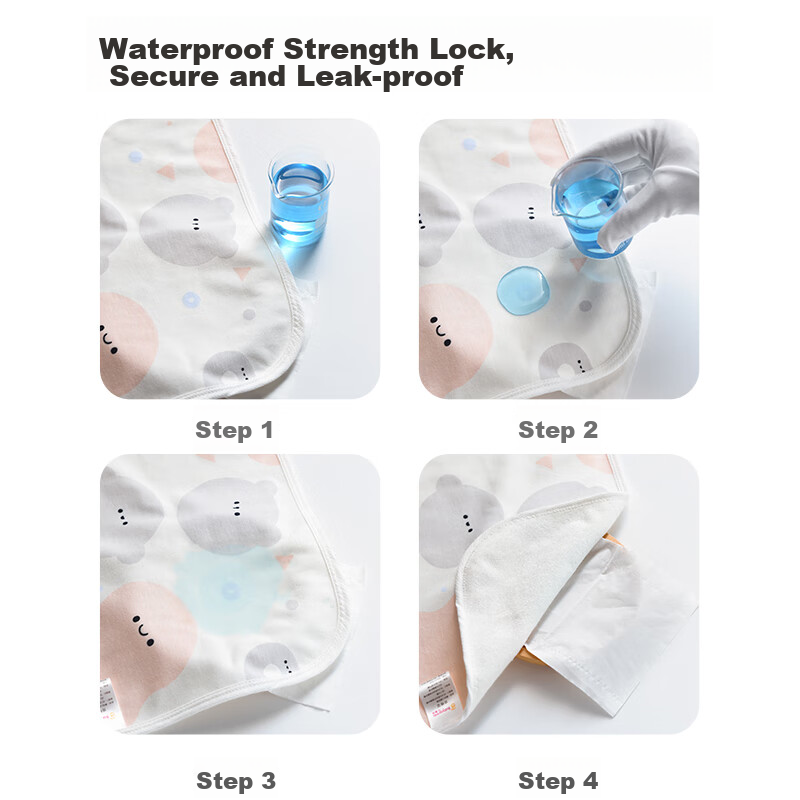 Waterproof Strength Lock, Secure and Leak-proof

Step 1

Step 2

Step 3

Step 4