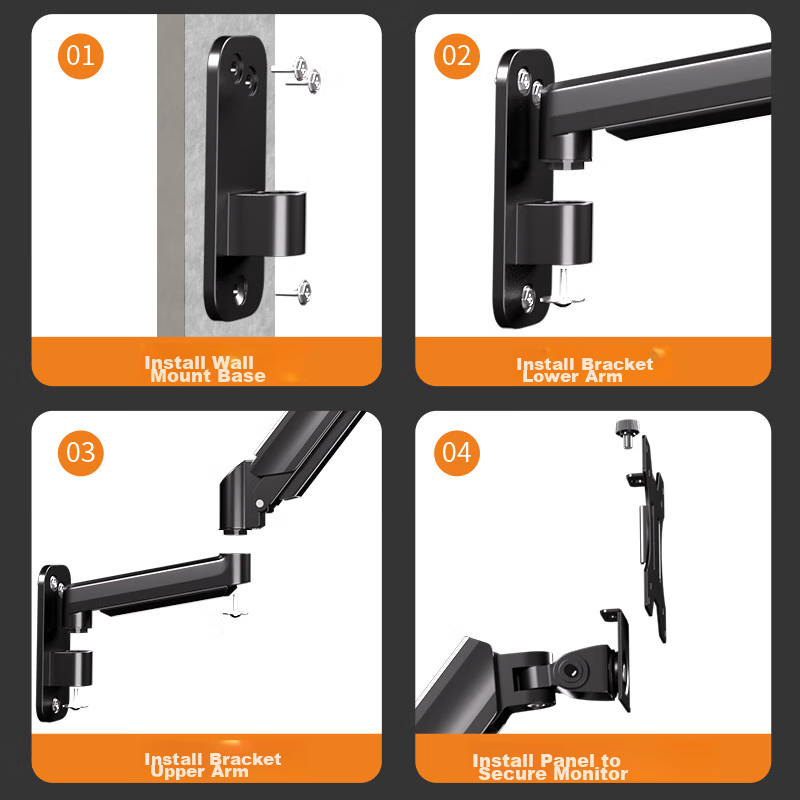 01

Install Wall Mount Base

02

Install Bracket Lower Arm

03

Install Bracket Upper Arm

04

Install Panel to Secure Monitor