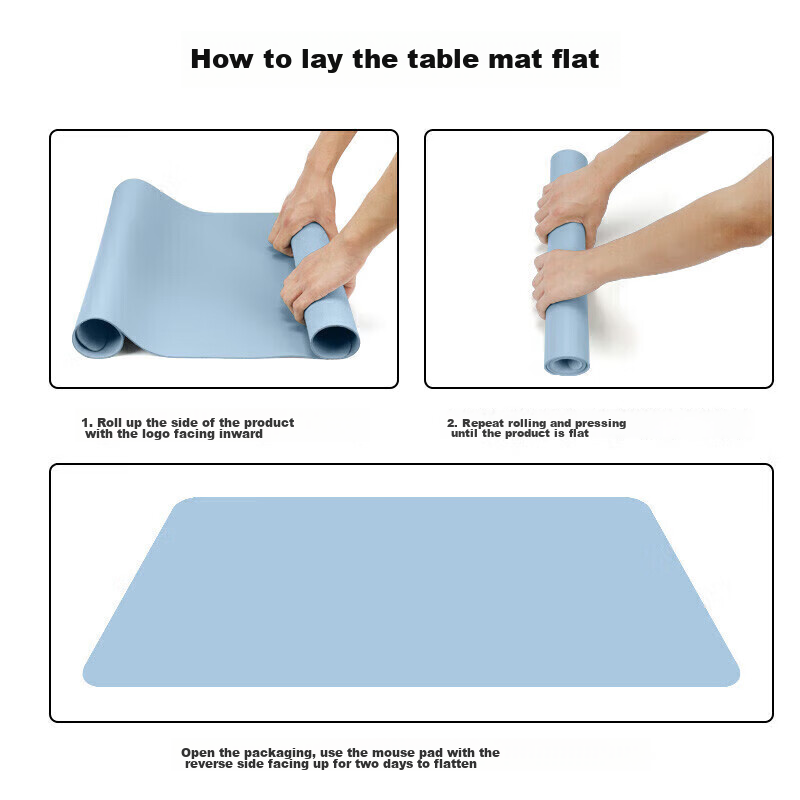 How to lay the table mat flat

1. Roll up the side of the product with the logo facing inward

2. Repeat rolling and pressing until the product is flat

Open the packaging, use the mouse pad with the reverse side facing up for two days to flatten